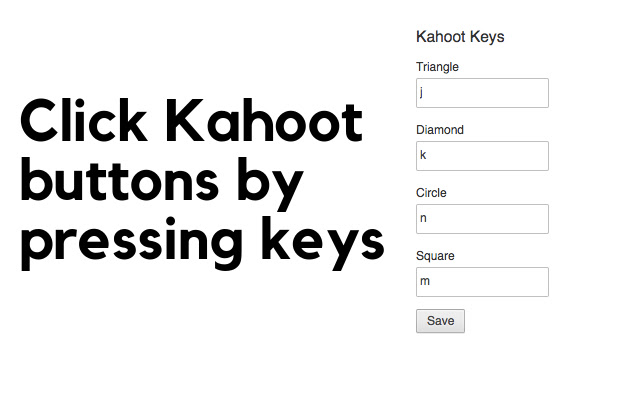 Click Kahoot buttons by pressing keys

Kahoot Keys

Triangle

j

Diamond

k

Circle

n

Square

m

Save