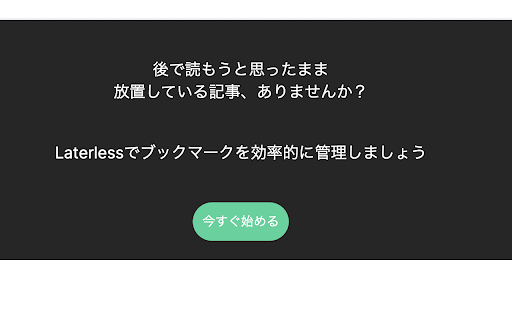 後で読もうと思ったまま
放置している記事、ありませんか？

Laterlessでブックマークを効率的に管理しましょう

今すぐ始める